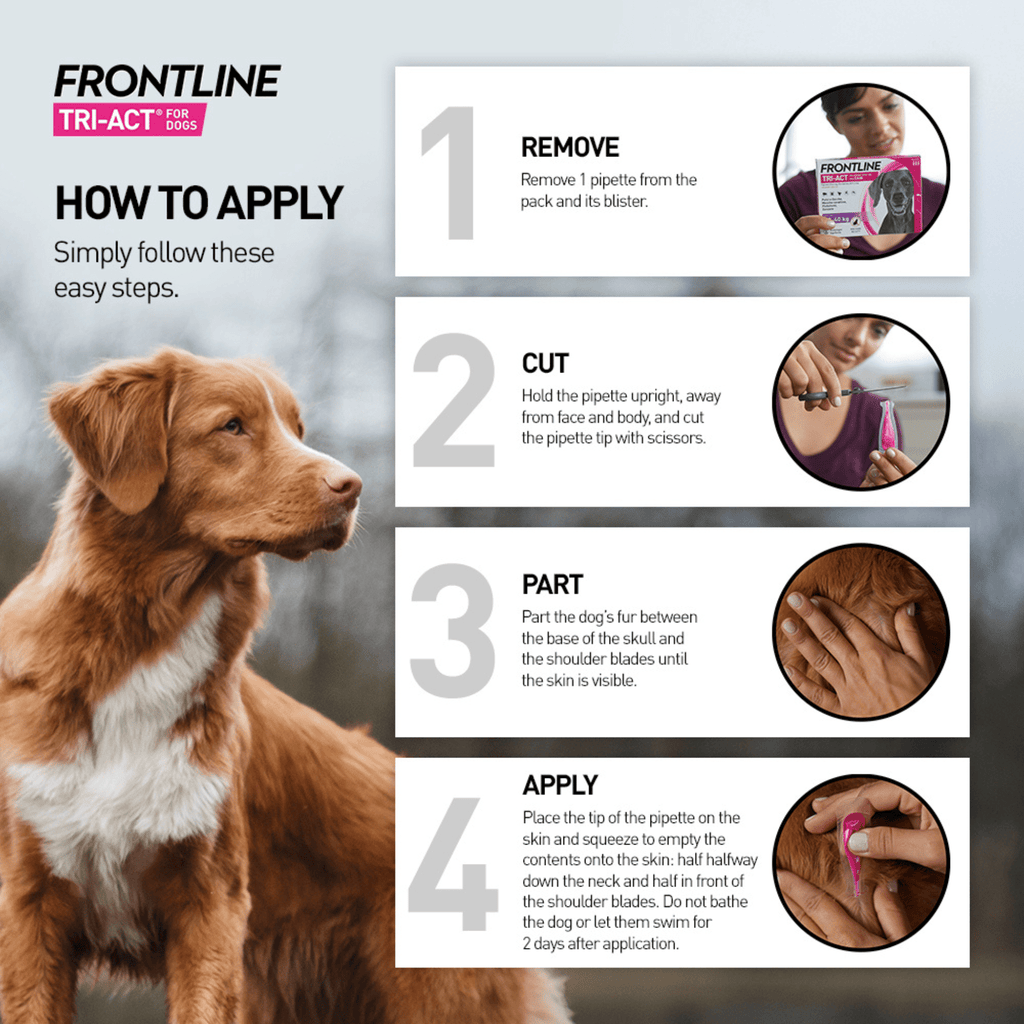 FRONTLINE
TRI-ACT® FOR DOGS

HOW TO APPLY
Simply follow these easy steps.

1
REMOVE
Remove 1 pipette from the pack and its blister.

FRONTLINE
TRI-ACT

2
CUT
Hold the pipette upright, away from face and body, and cut the pipette tip with scissors.

3
PART
Part the dog's fur between the base of the skull and the shoulder blades until the skin is visible.

4
APPLY
Place the tip of the pipette on the skin and squeeze to empty the contents onto the skin: half halfway down the neck and half in front of the shoulder blades. Do not bathe the dog or let them swim for 2 days after application.