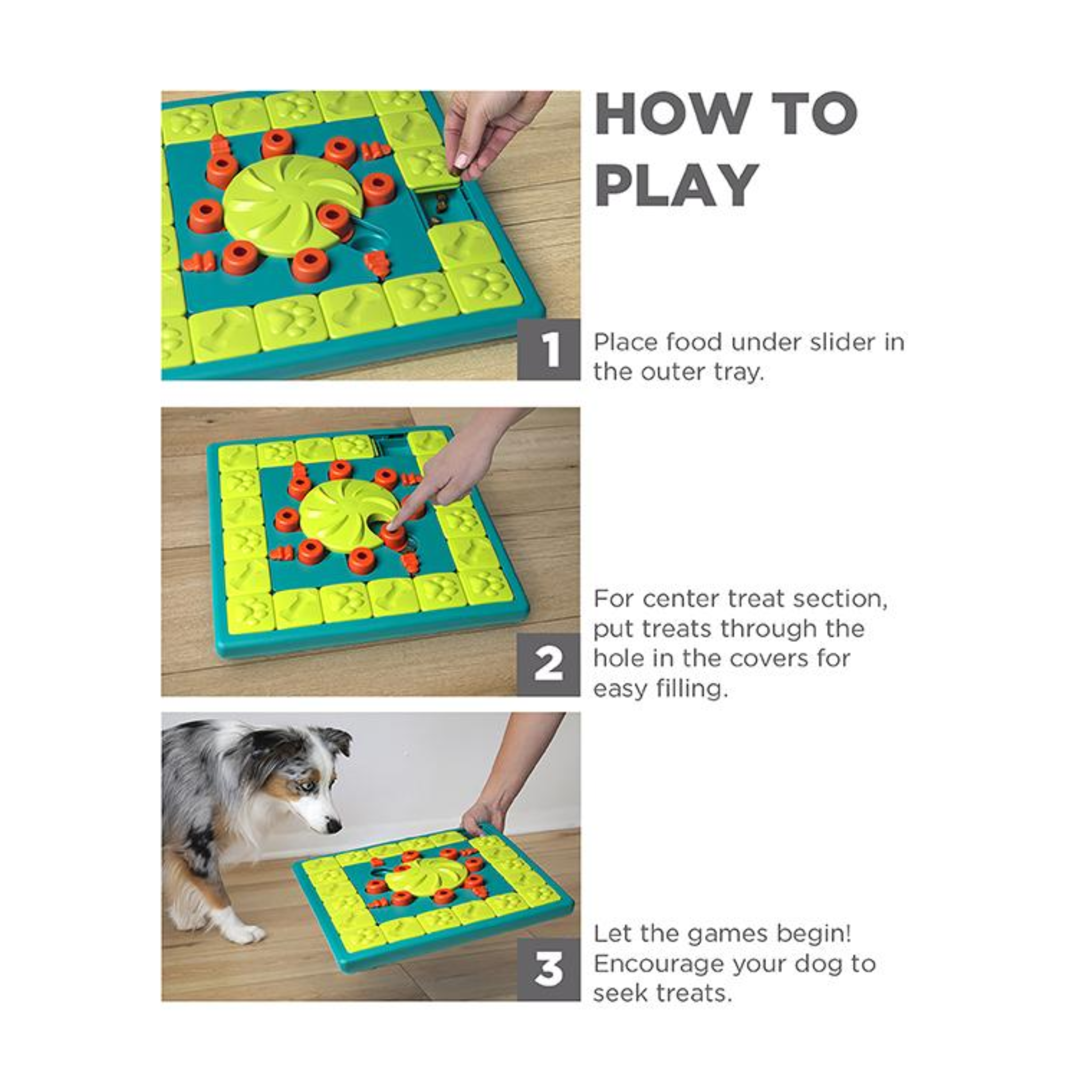 HOW TO PLAY

1

Place food under slider in the outer tray.

2

For center treat section, put treats through the hole in the covers for easy filling.

3

Let the games begin! Encourage your dog to seek treats.